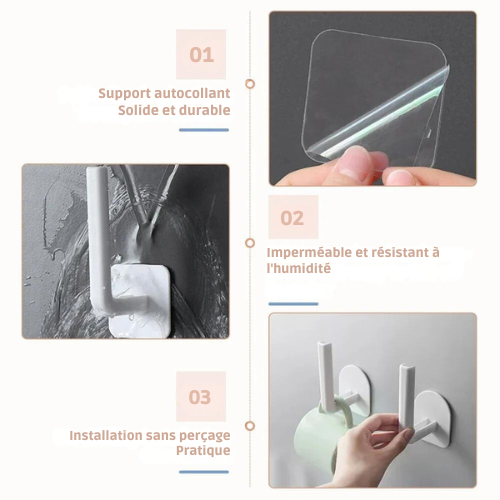 01

Support autocollant
Solide et durable

02

Imperméable et résistant à l'humidité

03

Installation sans perçage
Pratique